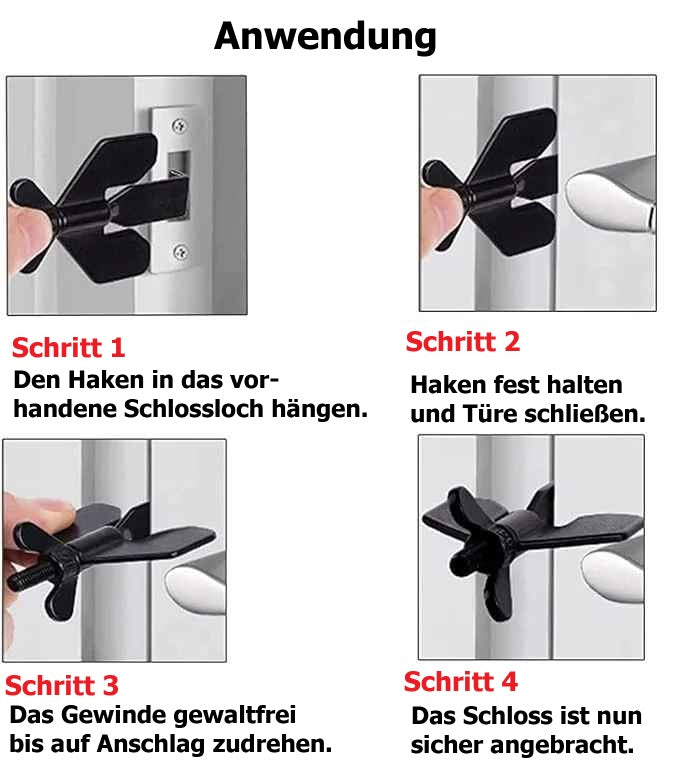 Anwendung

Schritt 1
Den Haken in das vorhandene Schlossloch hängen.

Schritt 2
Haken fest halten und Türe schließen.

Schritt 3
Das Gewinde gewaltfrei bis auf Anschlag zudrehen.

Schritt 4
Das Schloss ist nun sicher angebracht.