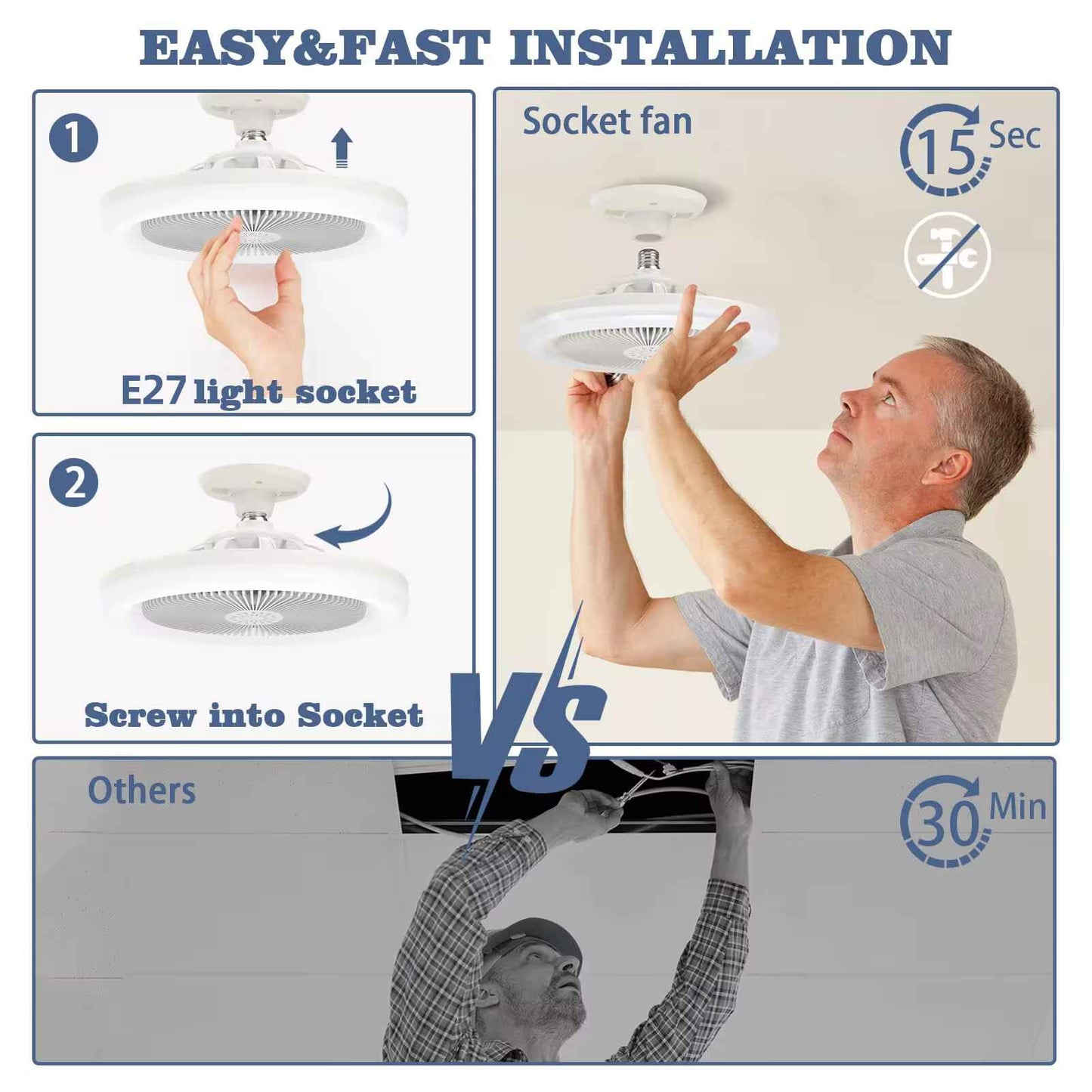 EASY&FAST INSTALLATION

1

E27 light socket

2

Screw into Socket

Socket fan

15 Sec

VS

Others

30 Min