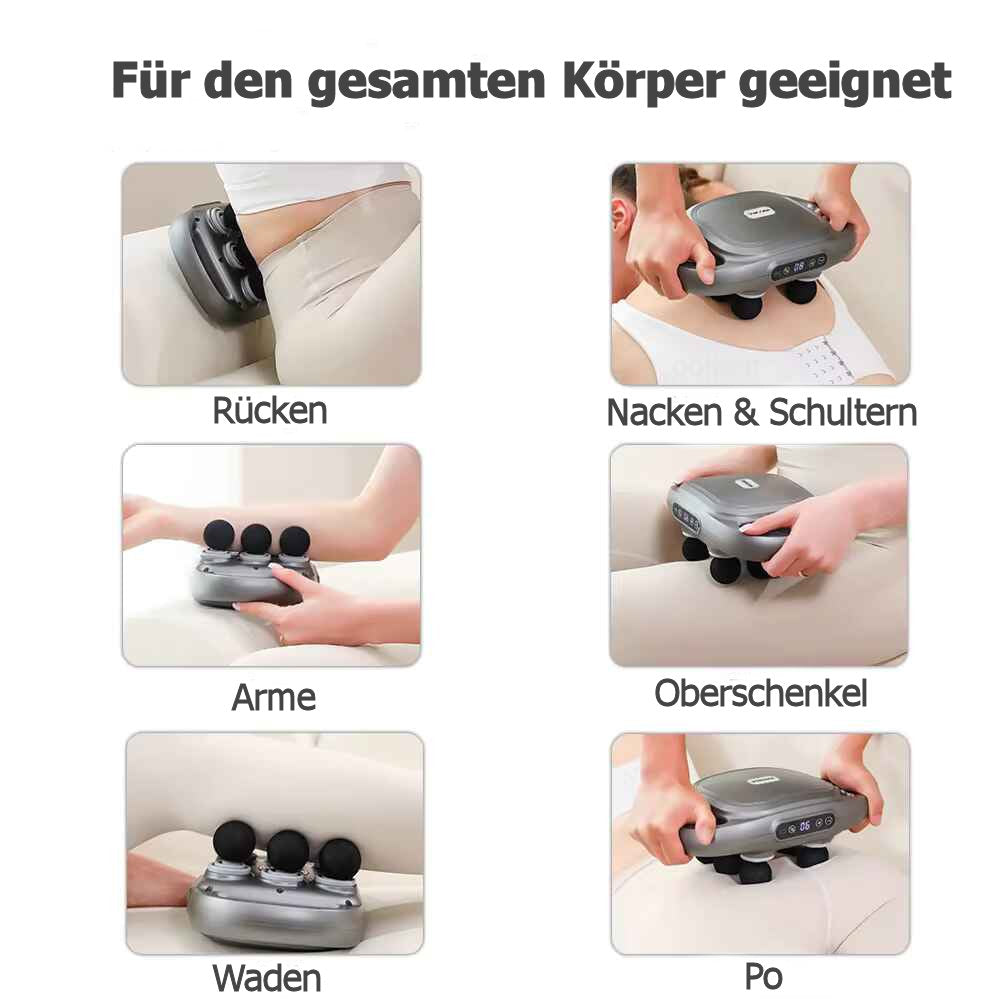 Für den gesamten Körper geeignet

Rücken

Nacken & Schultern

Arme

Oberschenkel

Waden

Po