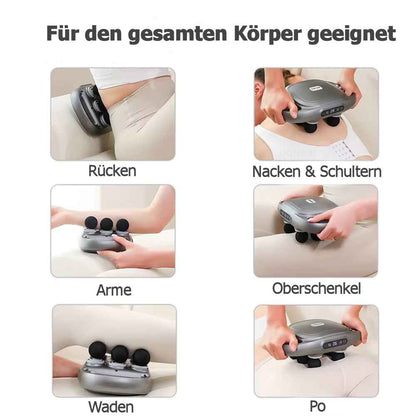 Für den gesamten Körper geeignet

Rücken

Nacken & Schultern

Arme

Oberschenkel

Waden

Po