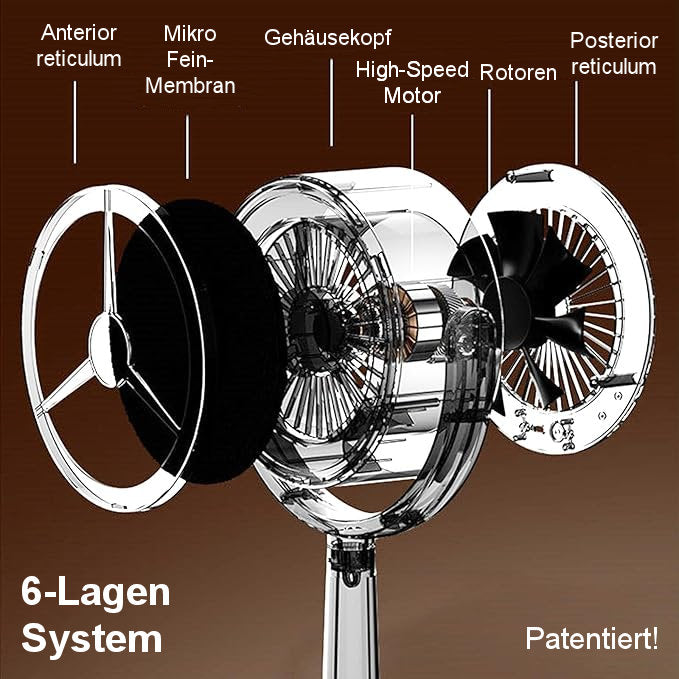 Anterior reticulum

Mikro Fein-Membran

Gehäusekopf

High-Speed Motor

Rotoren

Posterior reticulum

6-Lagen System

Patentiert!