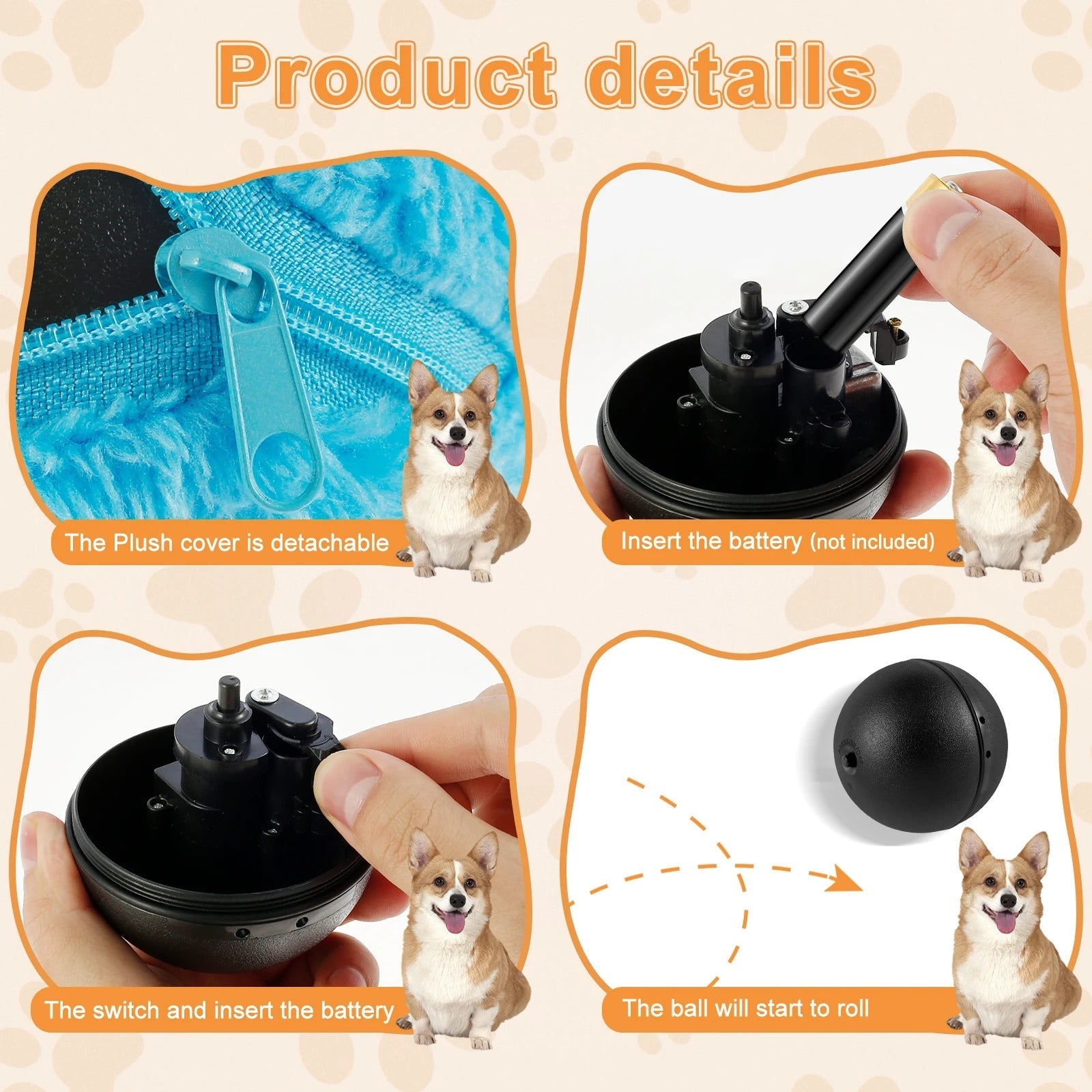 Product details

The Plush cover is detachable

Insert the battery (not included)

The switch and insert the battery

The ball will start to roll