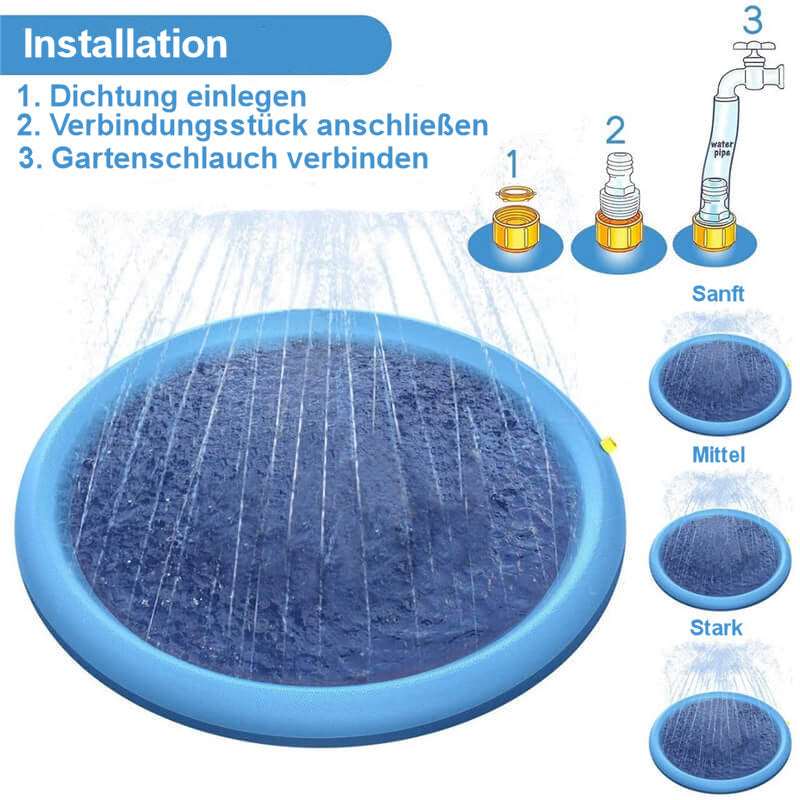 Installation

1. Dichtung einlegen
2. Verbindungsstück anschließen
3. Gartenschlauch verbinden

1

2

3

water pipe

Sanft

Mittel

Stark