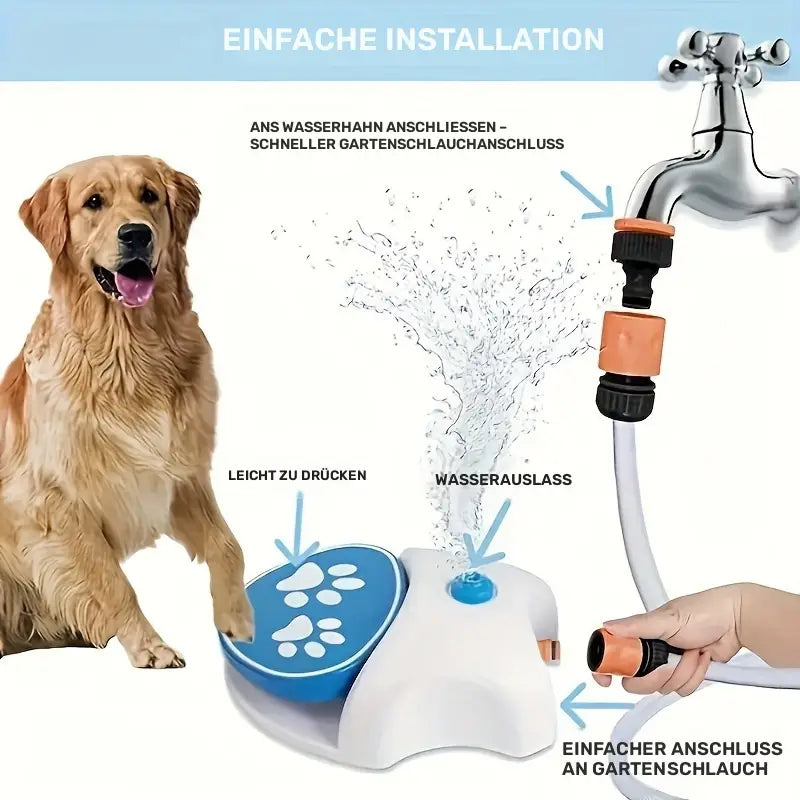 EINFACHE INSTALLATION

ANS WASSERHAHN ANSCHLIESSEN – SCHNELLER GARTENSCHLAUCHANSCHLUSS

LEICHT ZU DRÜCKEN

WASSERAUSLASS

EINFACHER ANSCHLUSS AN GARTENSCHLAUCH