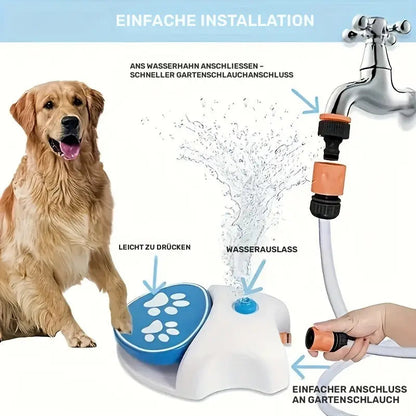 EINFACHE INSTALLATION

ANS WASSERHAHN ANSCHLIESSEN – SCHNELLER GARTENSCHLAUCHANSCHLUSS

LEICHT ZU DRÜCKEN

WASSERAUSLASS

EINFACHER ANSCHLUSS AN GARTENSCHLAUCH